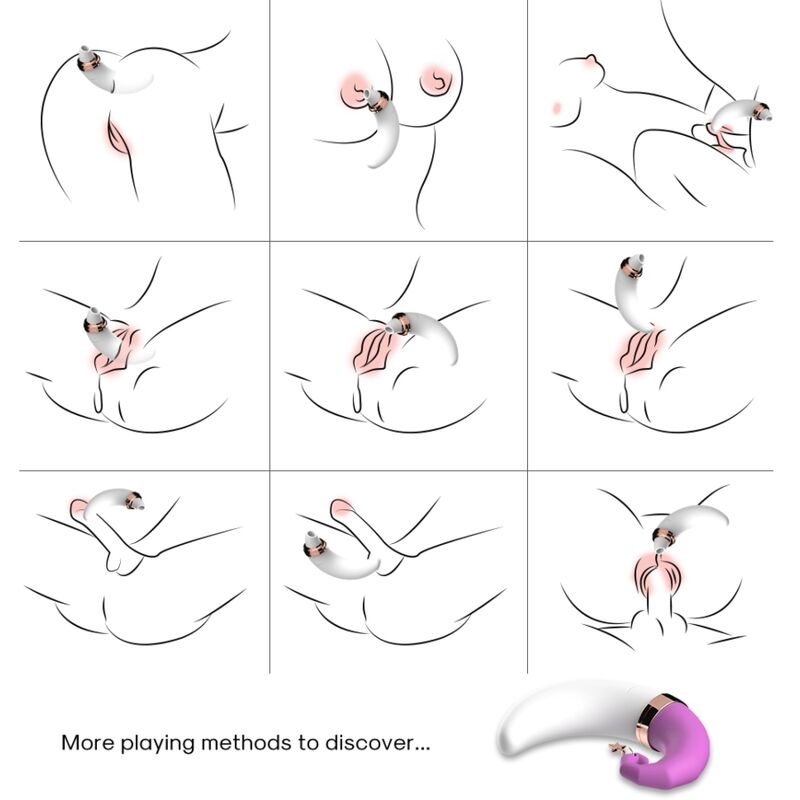 More playing methods to discover...